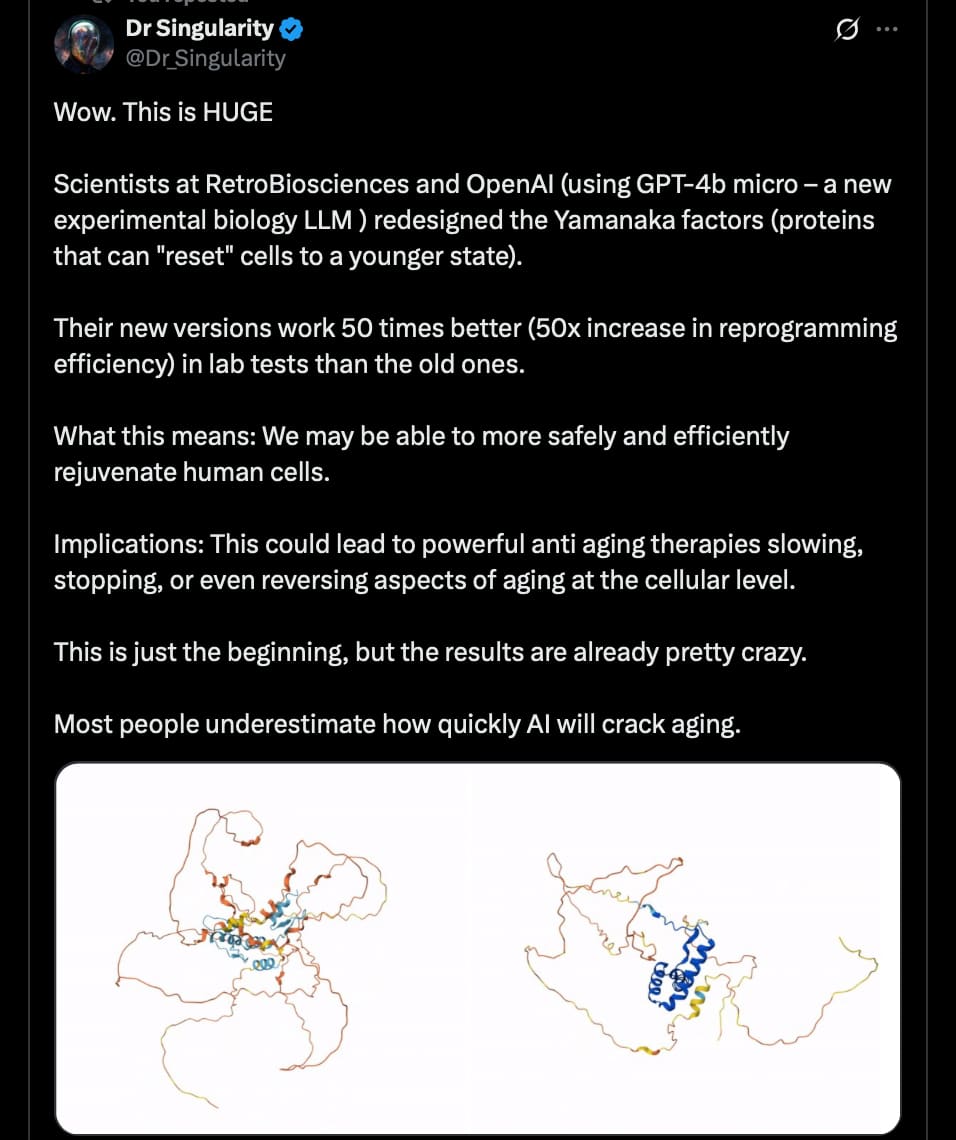 Dr Singularity
@Dr_Singularity

Wow. This is HUGE

Scientists at RetroBiosciences and OpenAI (using GPT-4b micro – a new experimental biology LLM ) redesigned the Yamanaka factors (proteins that can "reset" cells to a younger state).

Their new versions work 50 times better (50x increase in reprogramming efficiency) in lab tests than the old ones.

What this means: We may be able to more safely and efficiently rejuvenate human cells.

Implications: This could lead to powerful anti aging therapies slowing, stopping, or even reversing aspects of aging at the cellular level.

This is just the beginning, but the results are already pretty crazy.

Most people underestimate how quickly AI will crack aging.