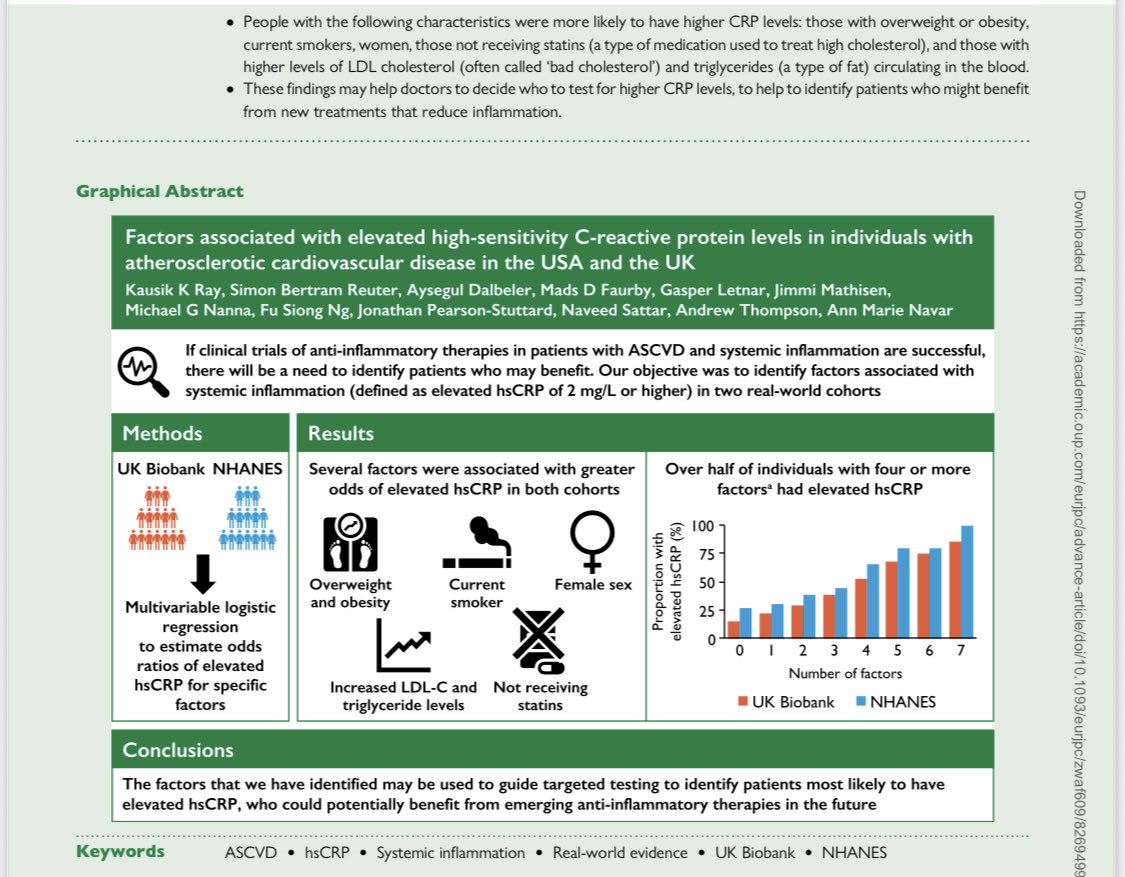 • People with the following characteristics were more likely to have higher CRP levels: those with overweight or obesity, current smokers, women, those not receiving statins (a type of medication used to treat high cholesterol), and those with higher levels of LDL cholesterol (often called 'bad cholesterol') and triglycerides (a type of fat) circulating in the blood.
• These findings may help doctors to decide who to test for higher CRP levels, to help to identify patients who might benefit from new treatments that reduce inflammation.

Graphical Abstract

Factors associated with elevated high-sensitivity C-reactive protein levels in individuals with atherosclerotic cardiovascular disease in the USA and the UK

Kausik K Ray, Simon Bertram Reuter, Aysegul Dalbeler, Mads D Faurby, Gasper Letnar, Jimmi Mathisen, Michael G Nanna, Fu Siong Ng, Jonathan Pearson-Stuttard, Naveed Sattar, Andrew Thompson, Ann Marie Navar

If clinical trials of anti-inflammatory therapies in patients with ASCVD and systemic inflammation are successful, there will be a need to identify patients who may benefit. Our objective was to identify factors associated with systemic inflammation (defined as elevated hsCRP of 2 mg/L or higher) in two real-world cohorts

Methods

UK Biobank NHANES

Multivariable logistic regression to estimate odds ratios of elevated hsCRP for specific factors

Results

Several factors were associated with greater odds of elevated hsCRP in both cohorts

Overweight and obesity

Current smoker

Female sex

Increased LDL-C and triglyceride levels

Not receiving statins

Over half of individuals with four or more factors$^a$ had elevated hsCRP

Proportion with elevated hsCRP (%)

100
75
50
25
0

0 1 2 3 4 5 6 7

Number of factors

UK Biobank NHANES

Conclusions

The factors that we have identified may be used to guide targeted testing to identify patients most likely to have elevated hsCRP, who could potentially benefit from emerging anti-inflammatory therapies in the future

Keywords ASCVD • hsCRP • Systemic inflammation • Real-world evidence • UK Biobank • NHANES

Downloaded from https://academic.oup.com/eurjpc/advance-article/doi/10.1093/eurjpc/zwaf609/8269499