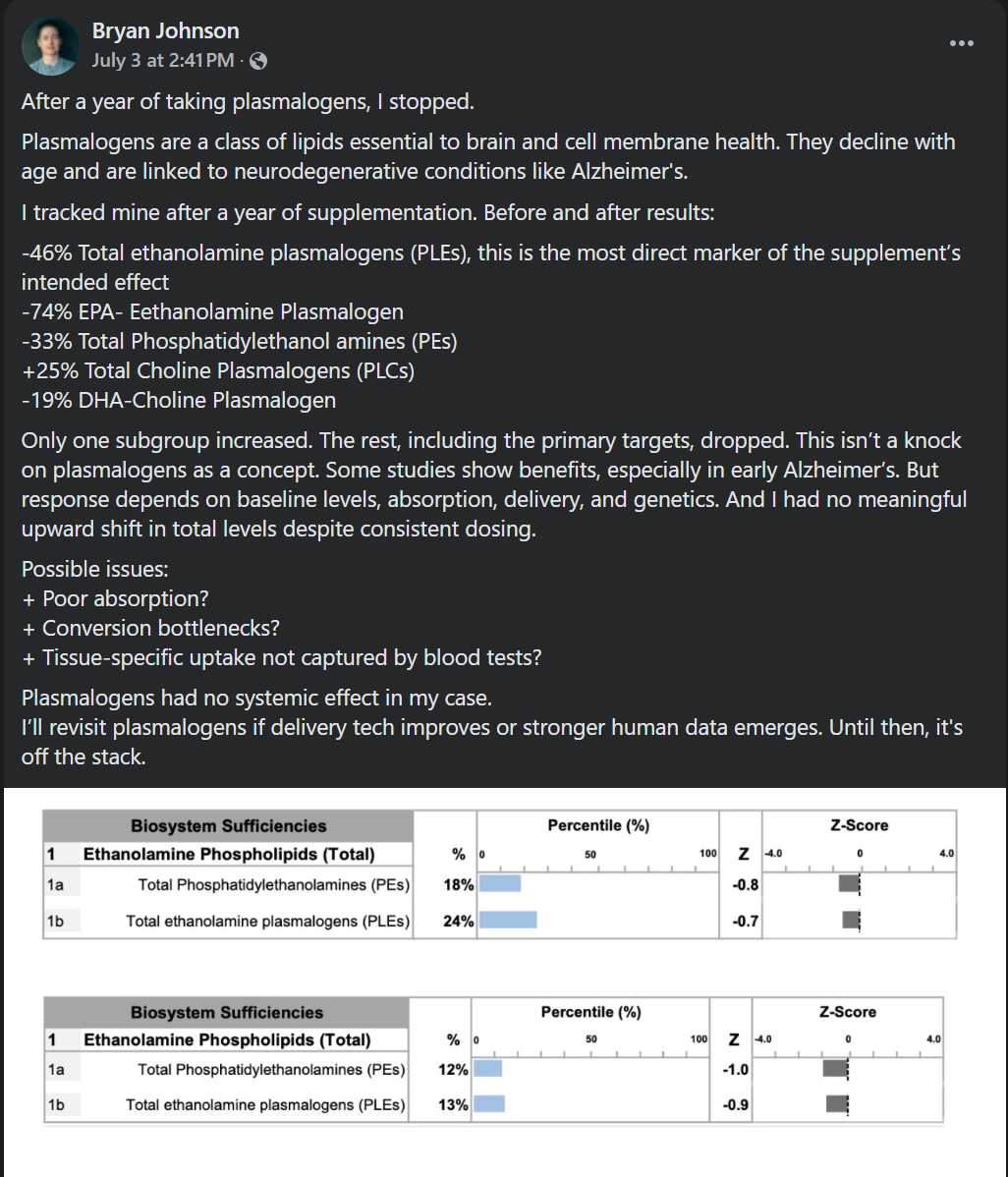 Bryan Johnson
July 3 at 2:41 PM ·

After a year of taking plasmalogens, I stopped.

Plasmalogens are a class of lipids essential to brain and cell membrane health. They decline with age and are linked to neurodegenerative conditions like Alzheimer's.

I tracked mine after a year of supplementation. Before and after results:

-46% Total ethanolamine plasmalogens (PLEs), this is the most direct marker of the supplement's intended effect
-74% EPA- Eethanolamine Plasmalogen
-33% Total Phosphatidylethanol amines (PEs)
+25% Total Choline Plasmalogens (PLCs)
-19% DHA-Choline Plasmalogen

Only one subgroup increased. The rest, including the primary targets, dropped. This isn't a knock on plasmalogens as a concept. Some studies show benefits, especially in early Alzheimer's. But response depends on baseline levels, absorption, delivery, and genetics. And I had no meaningful upward shift in total levels despite consistent dosing.

Possible issues:
+ Poor absorption?
+ Conversion bottlenecks?
+ Tissue-specific uptake not captured by blood tests?

Plasmalogens had no systemic effect in my case.
I'll revisit plasmalogens if delivery tech improves or stronger human data emerges. Until then, it's off the stack.

| | Biosystem Sufficiencies | | Percentile (%) | | Z-Score |
|---|---|---|---|---|---|
| 1 | Ethanolamine Phospholipids (Total) | % | 0 50 100 | Z | -4.0 0 4.0 |
| 1a | Total Phosphatidylethanolamines (PEs) | 18% | | -0.8 | |
| 1b | Total ethanolamine plasmalogens (PLEs) | 24% | | -0.7 | |

| | Biosystem Sufficiencies | | Percentile (%) | | Z-Score |
|---|---|---|---|---|---|
| 1 | Ethanolamine Phospholipids (Total) | % | 0 50 100 | Z | -4.0 0 4.0 |
| 1a | Total Phosphatidylethanolamines (PEs) | 12% | | -1.0 | |
| 1b | Total ethanolamine plasmalogens (PLEs) | 13% | | -0.9 | |